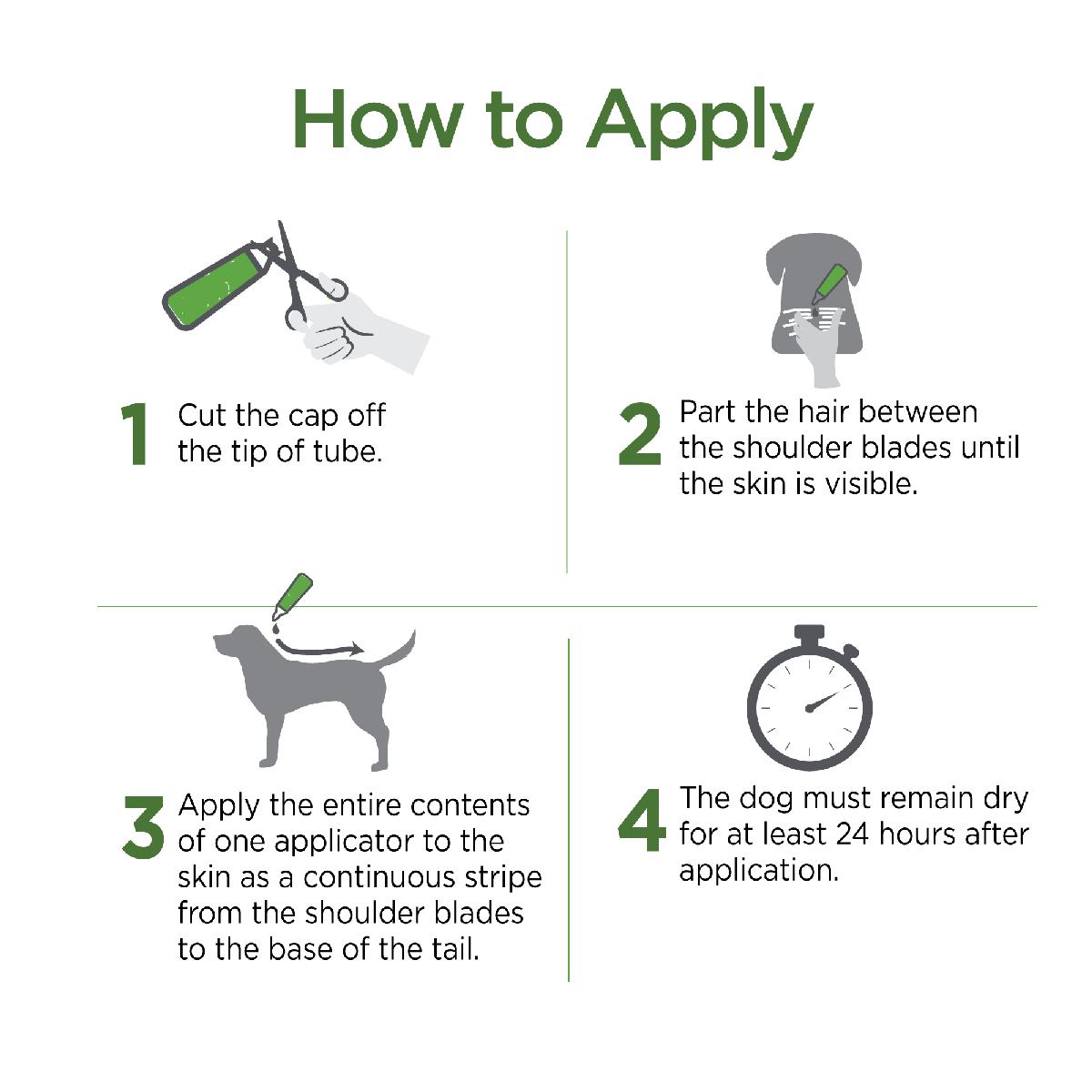 How to Apply

1 Cut the cap off the tip of tube.

2 Part the hair between the shoulder blades until the skin is visible.

3 Apply the entire contents of one applicator to the skin as a continuous stripe from the shoulder blades to the base of the tail.

4 The dog must remain dry for at least 24 hours after application.