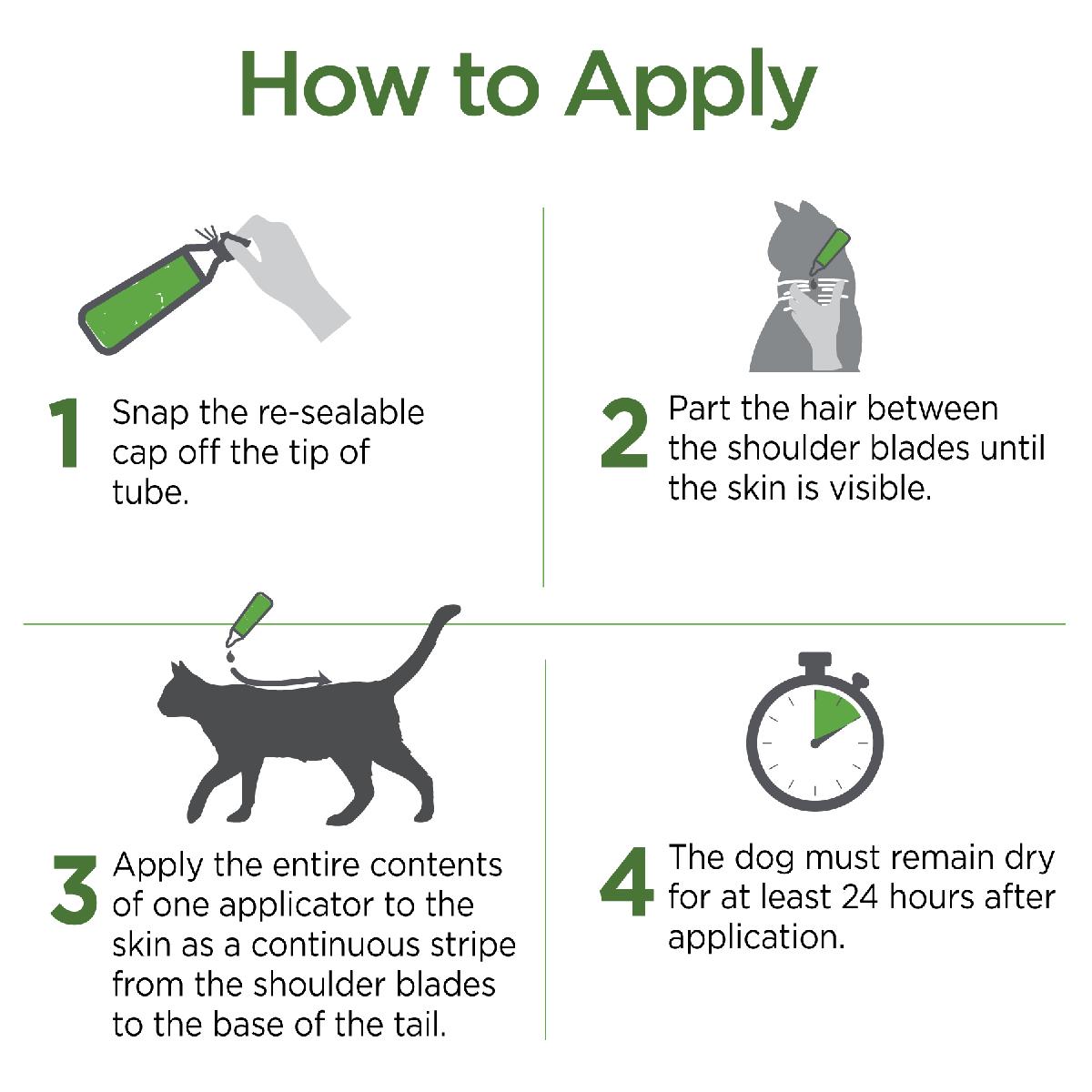 How to Apply

1 Snap the re-sealable cap off the tip of tube.

2 Part the hair between the shoulder blades until the skin is visible.

3 Apply the entire contents of one applicator to the skin as a continuous stripe from the shoulder blades to the base of the tail.

4 The dog must remain dry for at least 24 hours after application.