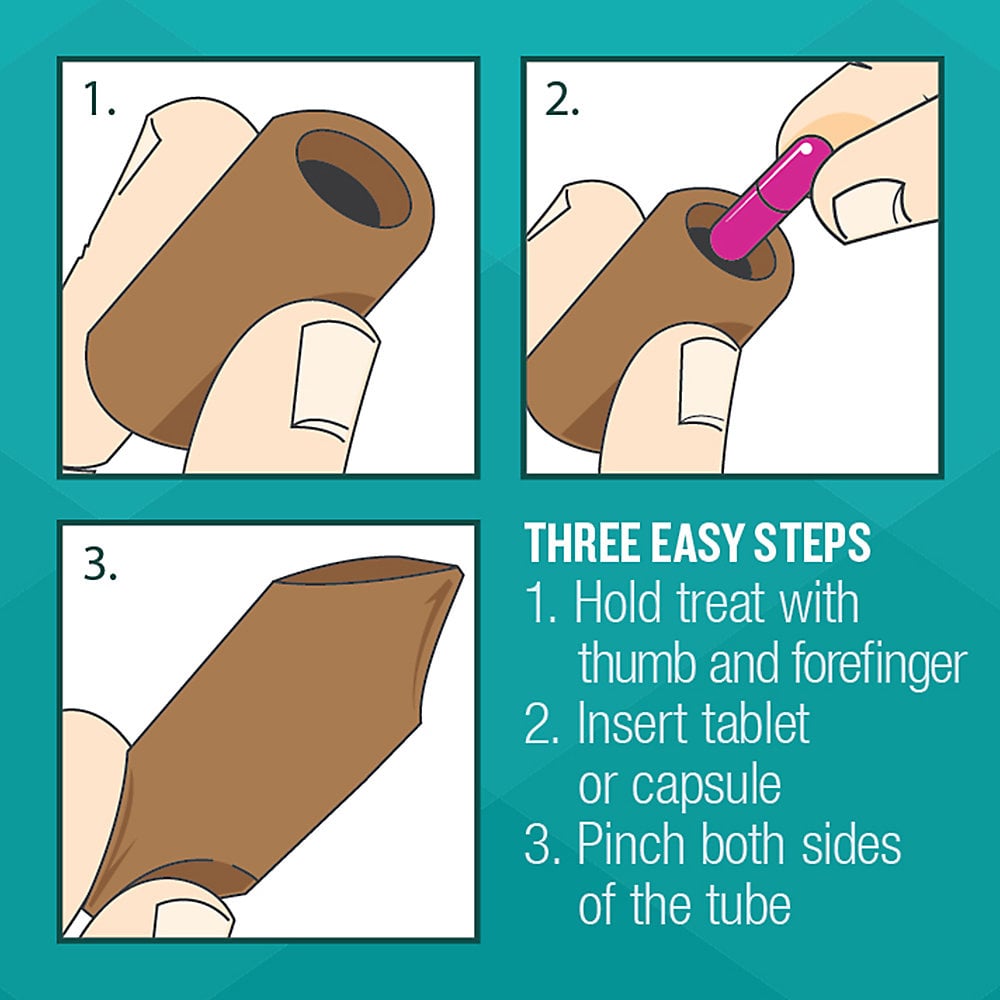 1.

2.

3.

THREE EASY STEPS
1. Hold treat with thumb and forefinger
2. Insert tablet or capsule
3. Pinch both sides of the tube