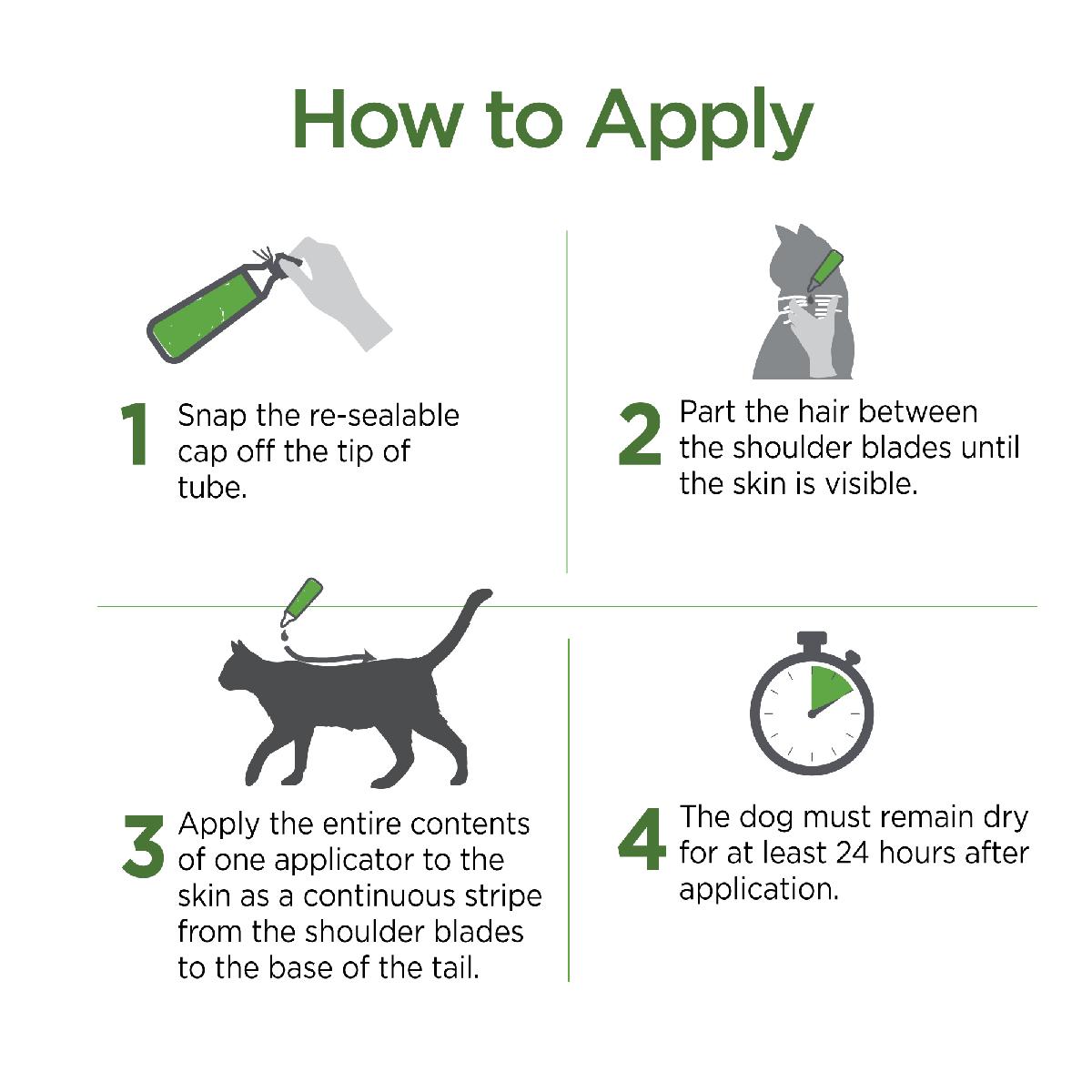 How to Apply

1 Snap the re-sealable cap off the tip of tube.

2 Part the hair between the shoulder blades until the skin is visible.

3 Apply the entire contents of one applicator to the skin as a continuous stripe from the shoulder blades to the base of the tail.

4 The dog must remain dry for at least 24 hours after application.